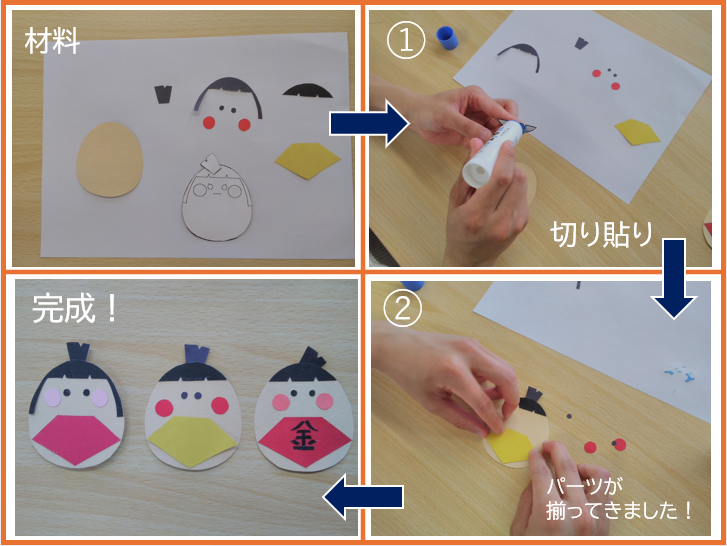 材料

①

切り貼り

②

パーツが揃ってきました！

完成！

金